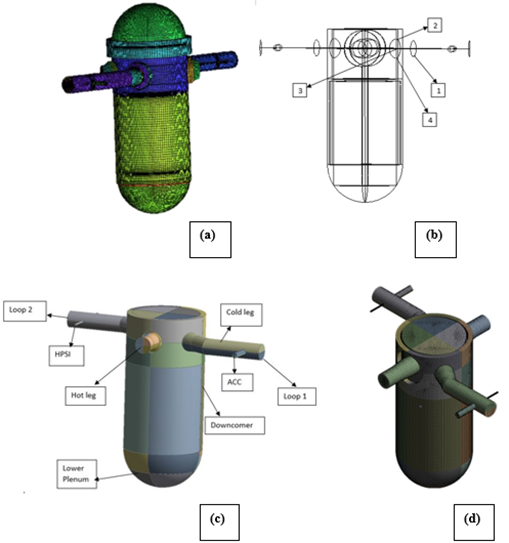 2
3
1
4

(a)

(b)

Loop 2
HPSI
Hot leg
Cold leg
ACC
Loop 1
Downcomer
Lower Plenum

(c)

(d)