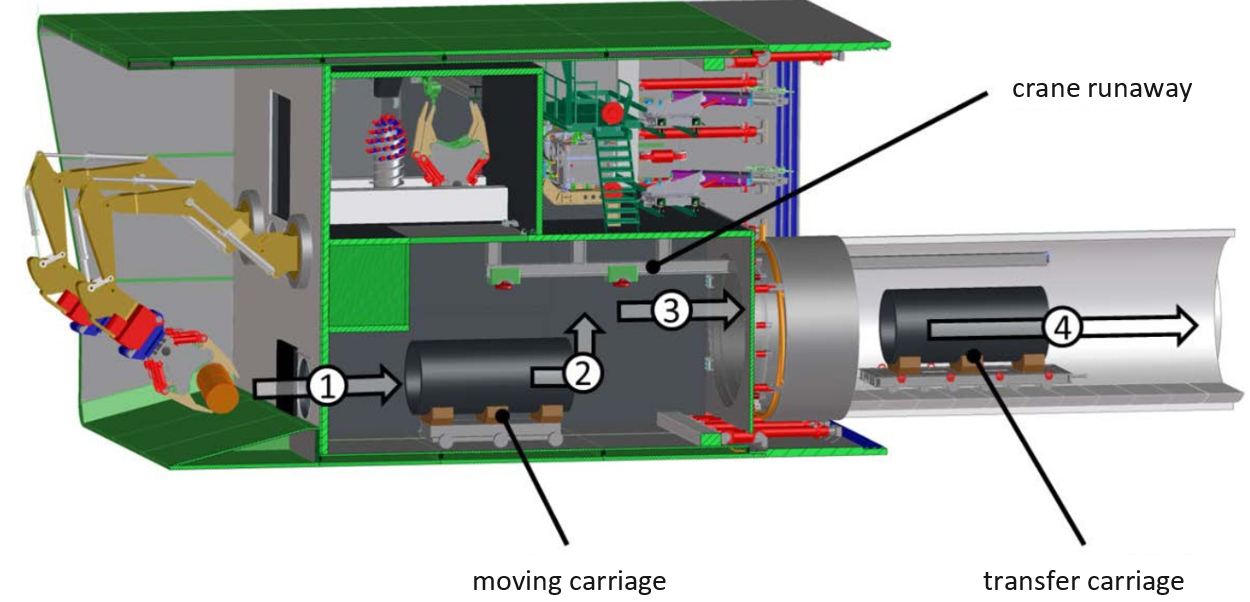 crane runaway

1

2

3

4

moving carriage

transfer carriage